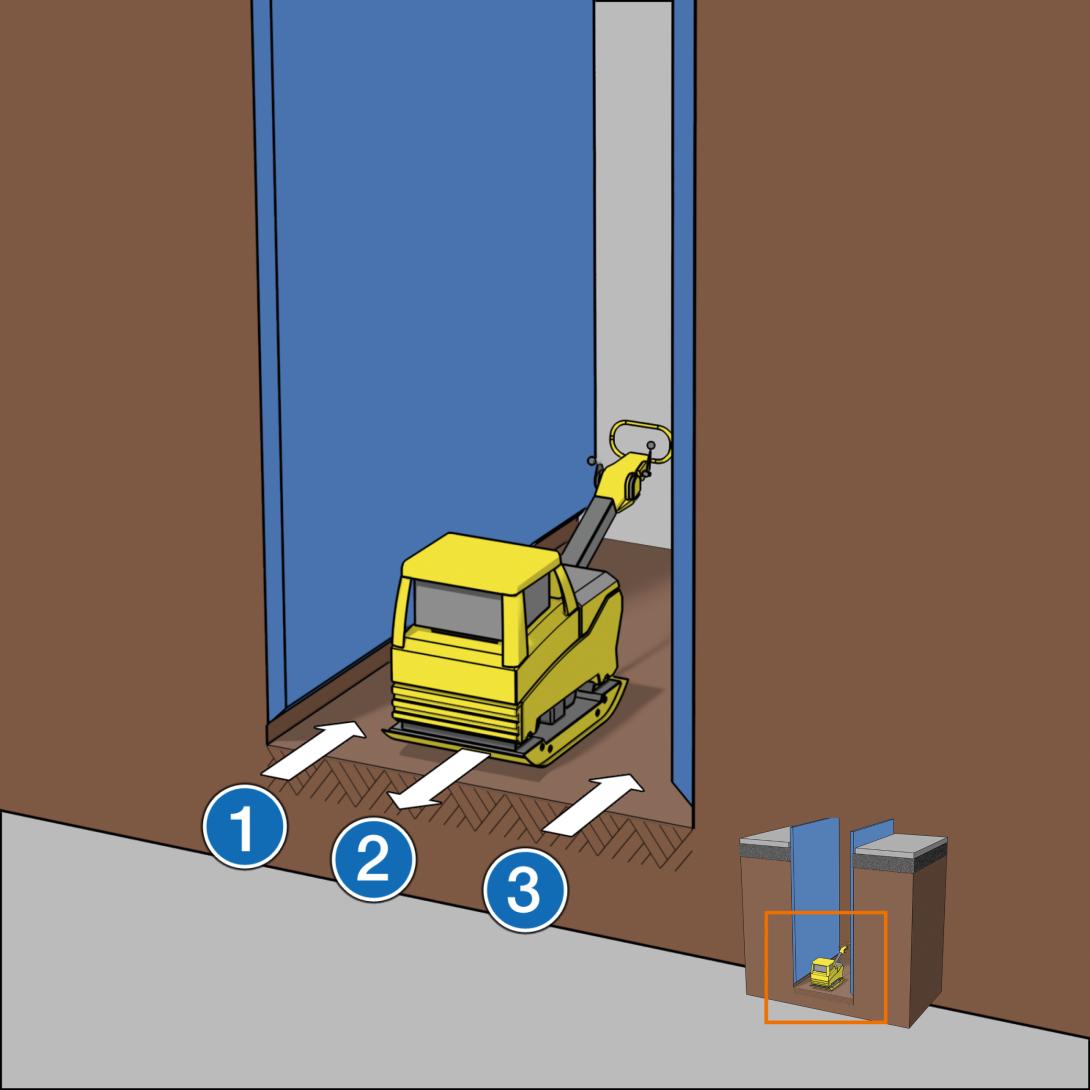 1
2
3